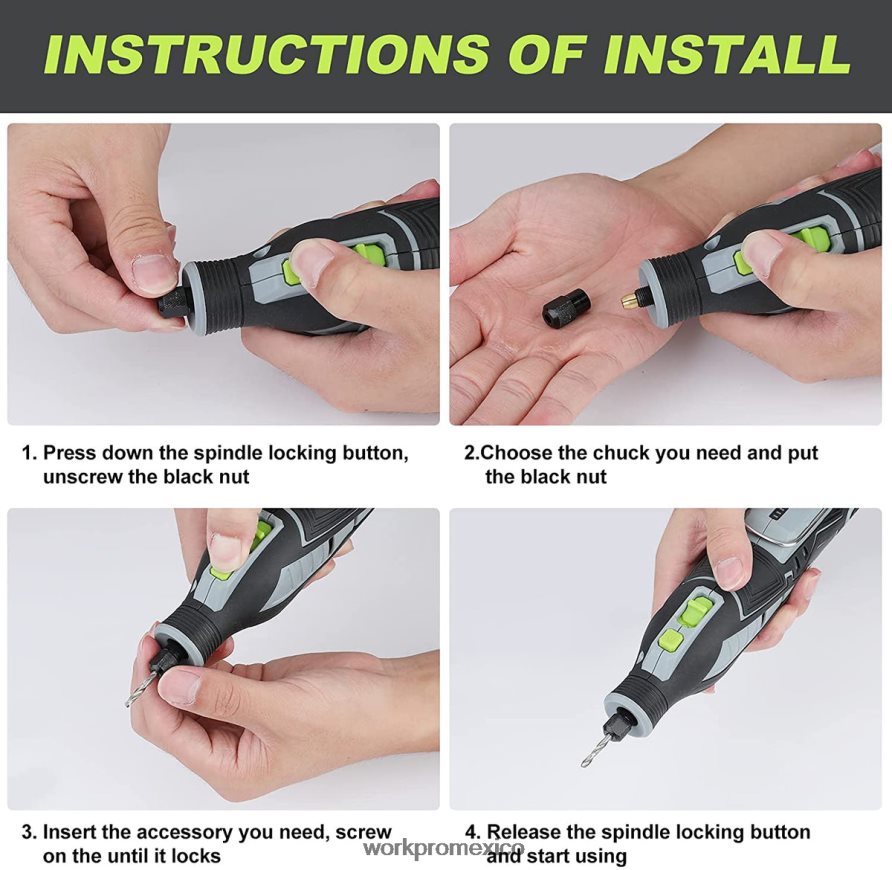 INSTRUCTIONS OF INSTALL

1. Press down the spindle locking button, unscrew the black nut

2.Choose the chuck you need and put the black nut

3. Insert the accessory you need, screw on the until it locks

4. Release the spindle locking button and start using

workpromexico