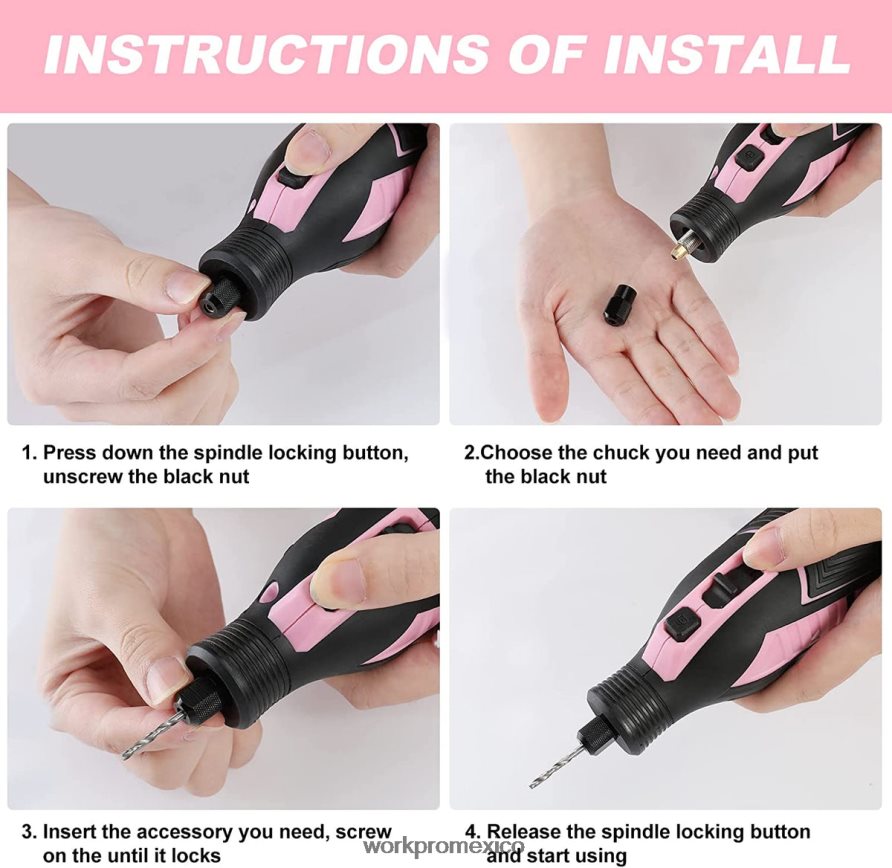 INSTRUCTIONS OF INSTALL

1. Press down the spindle locking button, unscrew the black nut

2.Choose the chuck you need and put the black nut

3. Insert the accessory you need, screw on the until it locks

4. Release the spindle locking button and start using

workpromexico