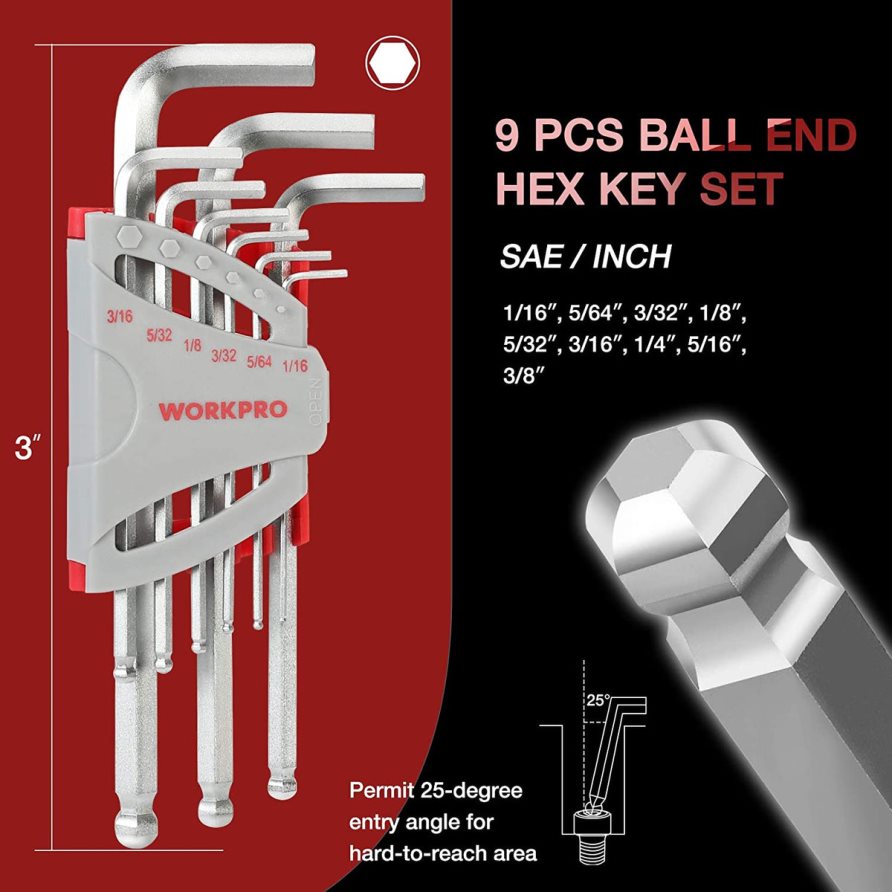 3″

3/16
5/32
1/8
3/32
5/64
1/16

WORKPRO

OPEN

9 PCS BALL END HEX KEY SET

SAE / INCH

1/16″, 5/64″, 3/32″, 1/8″, 5/32″, 3/16″, 1/4″, 5/16″, 3/8″

25°

Permit 25-degree entry angle for hard-to-reach area