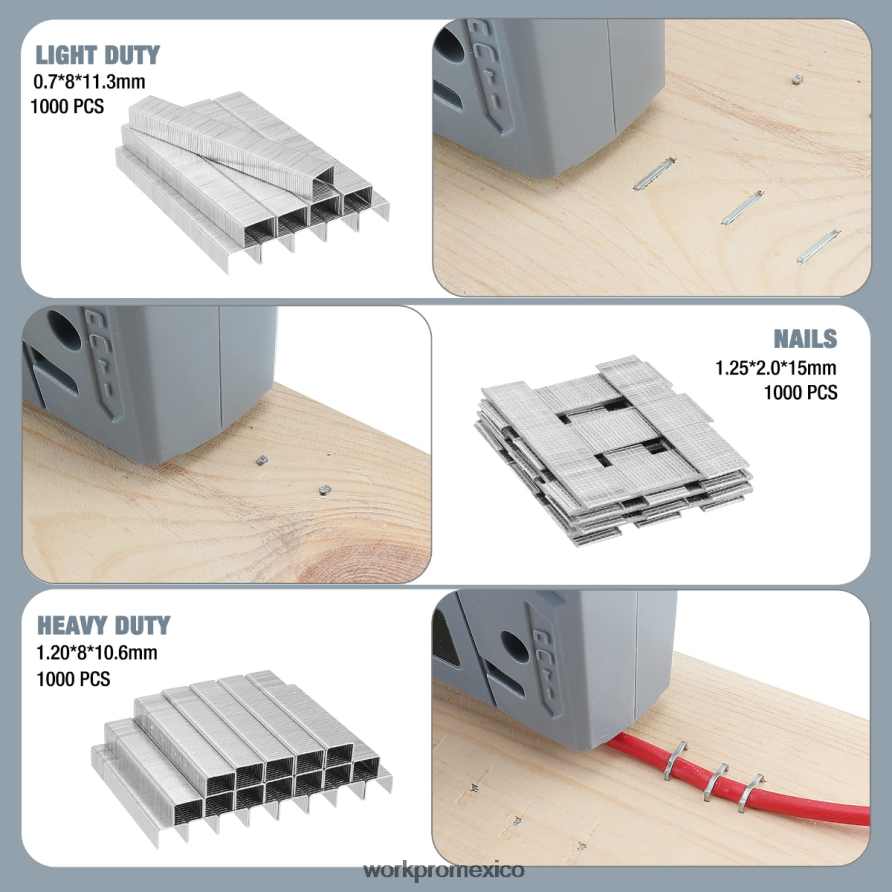 LIGHT DUTY
0.7*8*11.3mm
1000 PCS

NAILS
1.25*2.0*15mm
1000 PCS

HEAVY DUTY
1.20*8*10.6mm
1000 PCS

workpromexico