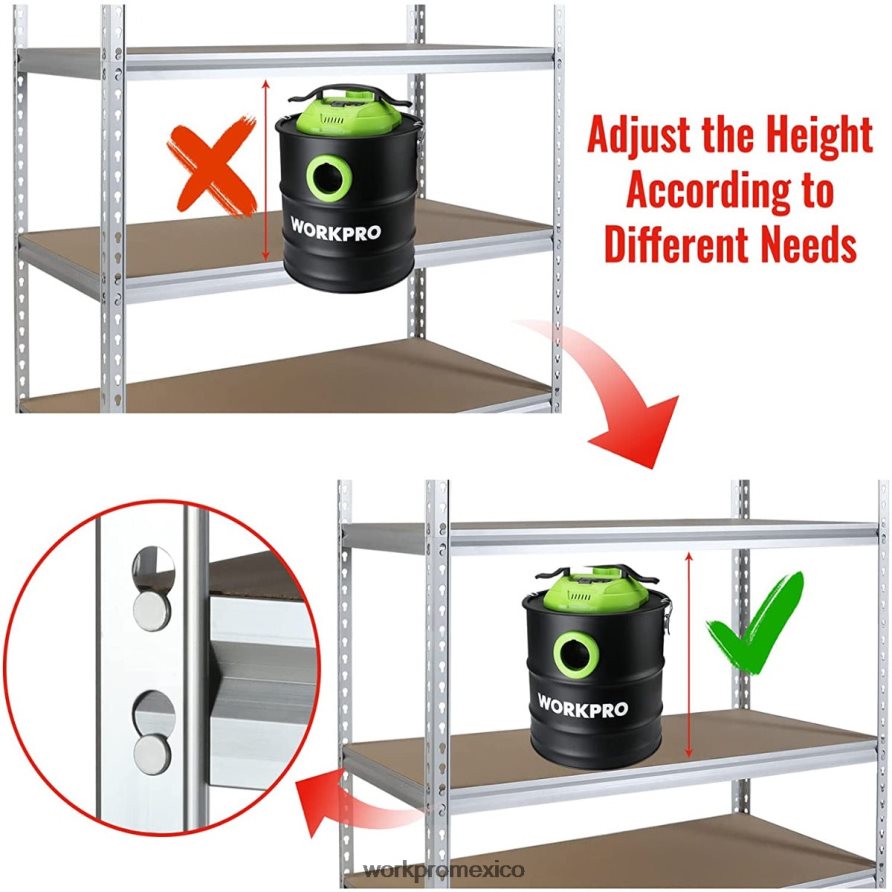 WORKPRO

Adjust the Height According to Different Needs

WORKPRO

workpromexico